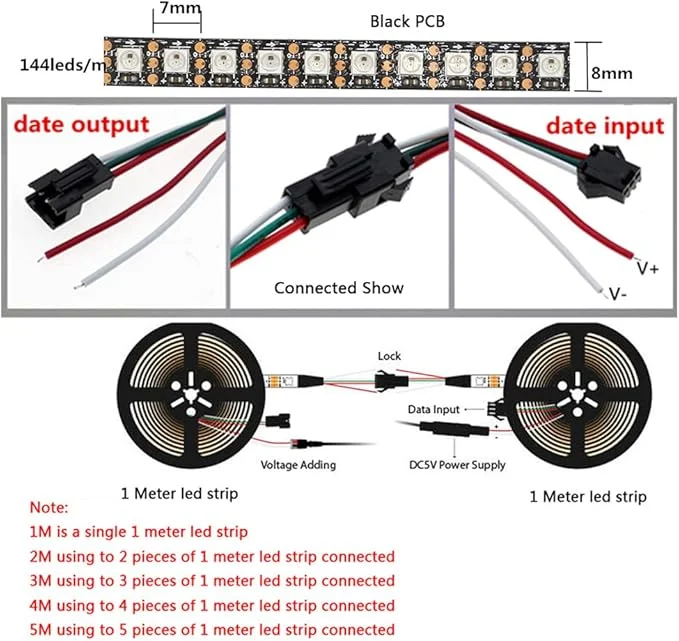 7mm

Black PCB

144leds/m

8mm

date output

Connected Show

date input

V+

V-

Lock

Data Input

Voltage Adding

DC5V Power Supply

1 Meter led strip

1 Meter led strip

Note:

1M is a single 1 meter led strip

2M using to 2 pieces of 1 meter led strip connected

3M using to 3 pieces of 1 meter led strip connected

4M using to 4 pieces of 1 meter led strip connected

5M using to 5 pieces of 1 meter led strip connected