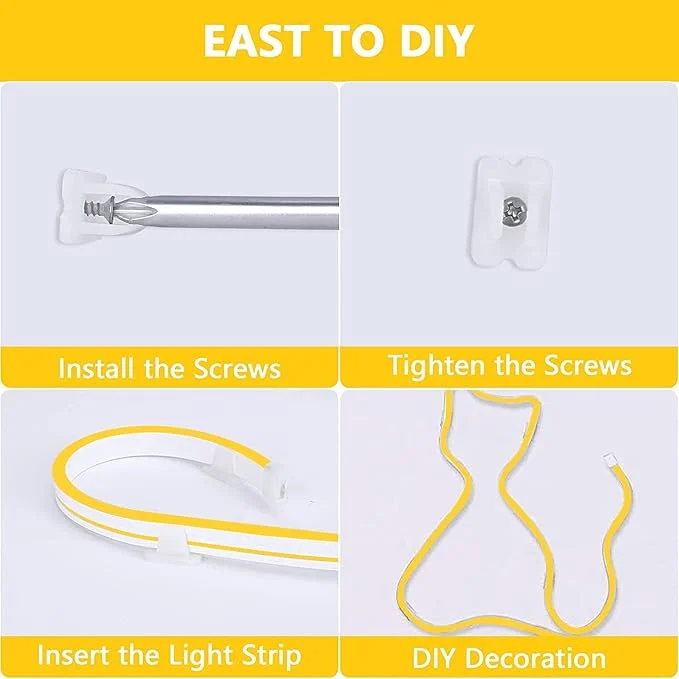 EAST TO DIY

Install the Screws

Tighten the Screws

Insert the Light Strip

DIY Decoration