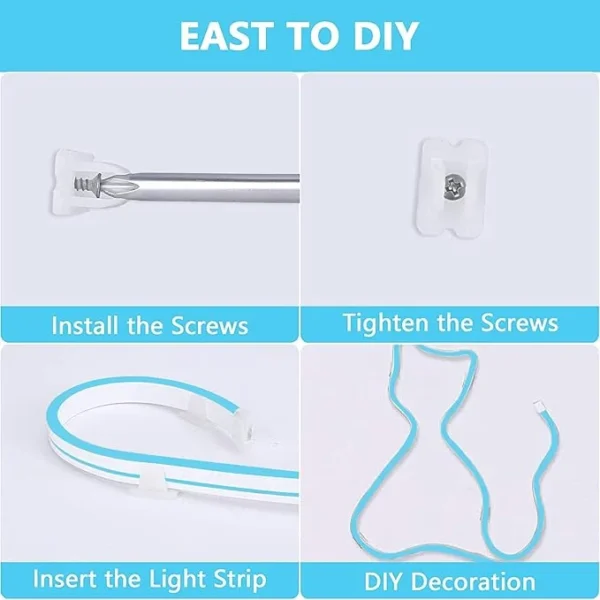 EAST TO DIY

Install the Screws

Tighten the Screws

Insert the Light Strip

DIY Decoration