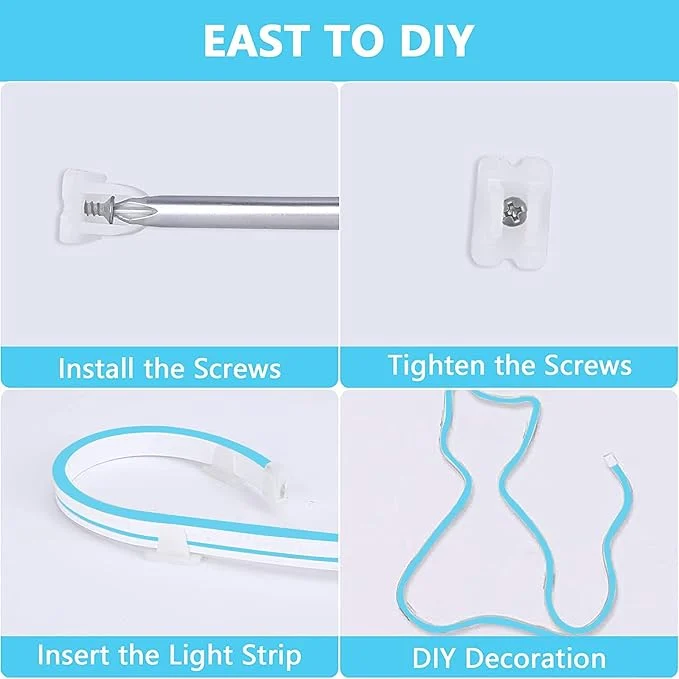 EAST TO DIY

Install the Screws

Tighten the Screws

Insert the Light Strip

DIY Decoration