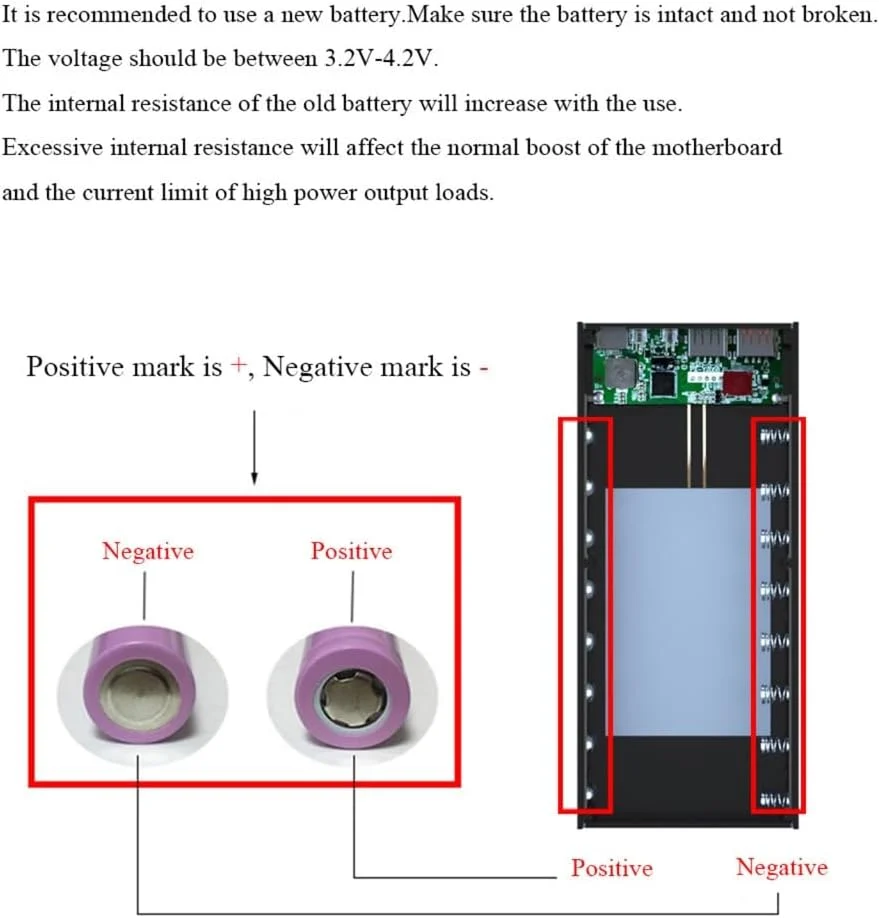 It is recommended to use a new battery.Make sure the battery is intact and not broken.
The voltage should be between 3.2V-4.2V.
The internal resistance of the old battery will increase with the use.
Excessive internal resistance will affect the normal boost of the motherboard and the current limit of high power output loads.

Positive mark is +, Negative mark is -

Negative

Positive

Positive

Negative