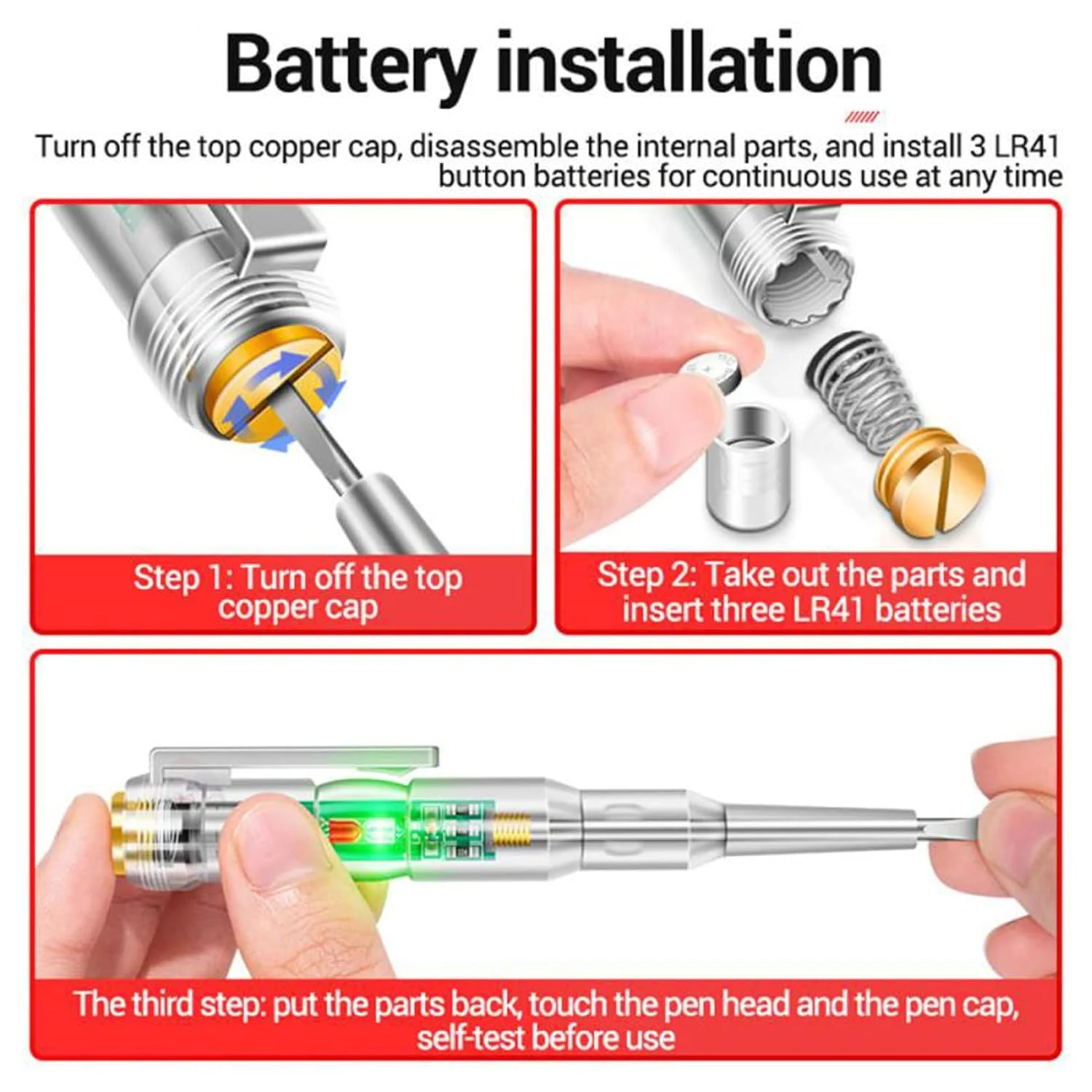 Battery installation

Turn off the top copper cap, disassemble the internal parts, and install 3 LR41 button batteries for continuous use at any time

Step 1: Turn off the top copper cap

Step 2: Take out the parts and insert three LR41 batteries

The third step: put the parts back, touch the pen head and the pen cap, self-test before use